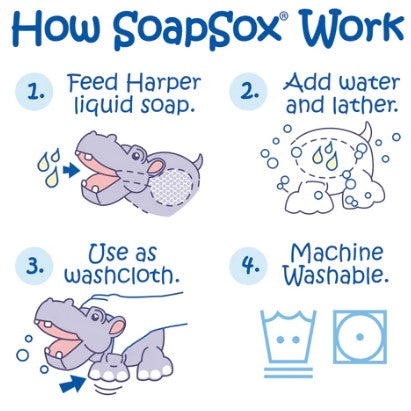 How SoapSox® Work

1. Feed Harper liquid soap.

2. Add water and lather.

3. Use as washcloth.

4. Machine Washable.